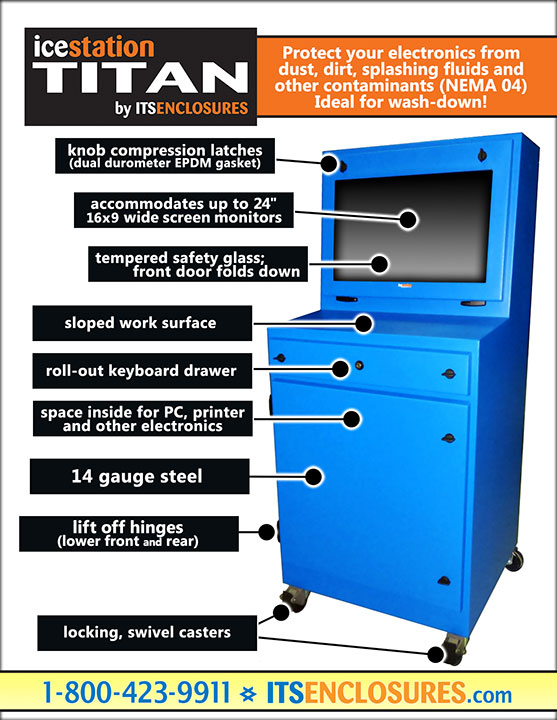 icestation TITAN by ITSENCLOSURES

Protect your electronics from dust, dirt, splashing fluids and other contaminants (NEMA 04) Ideal for wash-down!

knob compression latches (dual durometer EPDM gasket)

accommodates up to 24" 16x9 wide screen monitors

tempered safety glass; front door folds down

sloped work surface

roll-out keyboard drawer

space inside for PC, printer and other electronics

14 gauge steel

lift off hinges (lower front and rear)

locking, swivel casters

1-800-423-9911 ITSENCLOSURES.com