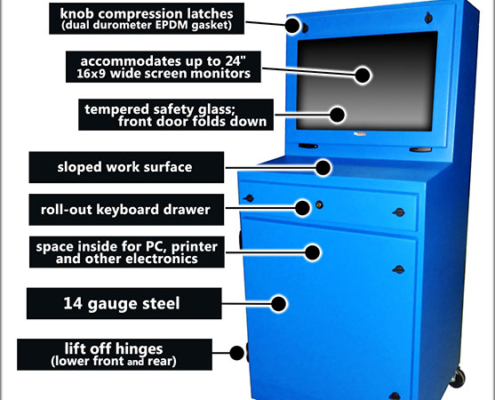 knob compression latches
(dual durometer EPDM gasket)

accommodates up to 24"
16x9 wide screen monitors

tempered safety glass;
front door folds down

sloped work surface

roll-out keyboard drawer

space inside for PC, printer
and other electronics

14 gauge steel

lift off hinges
(lower front and rear)